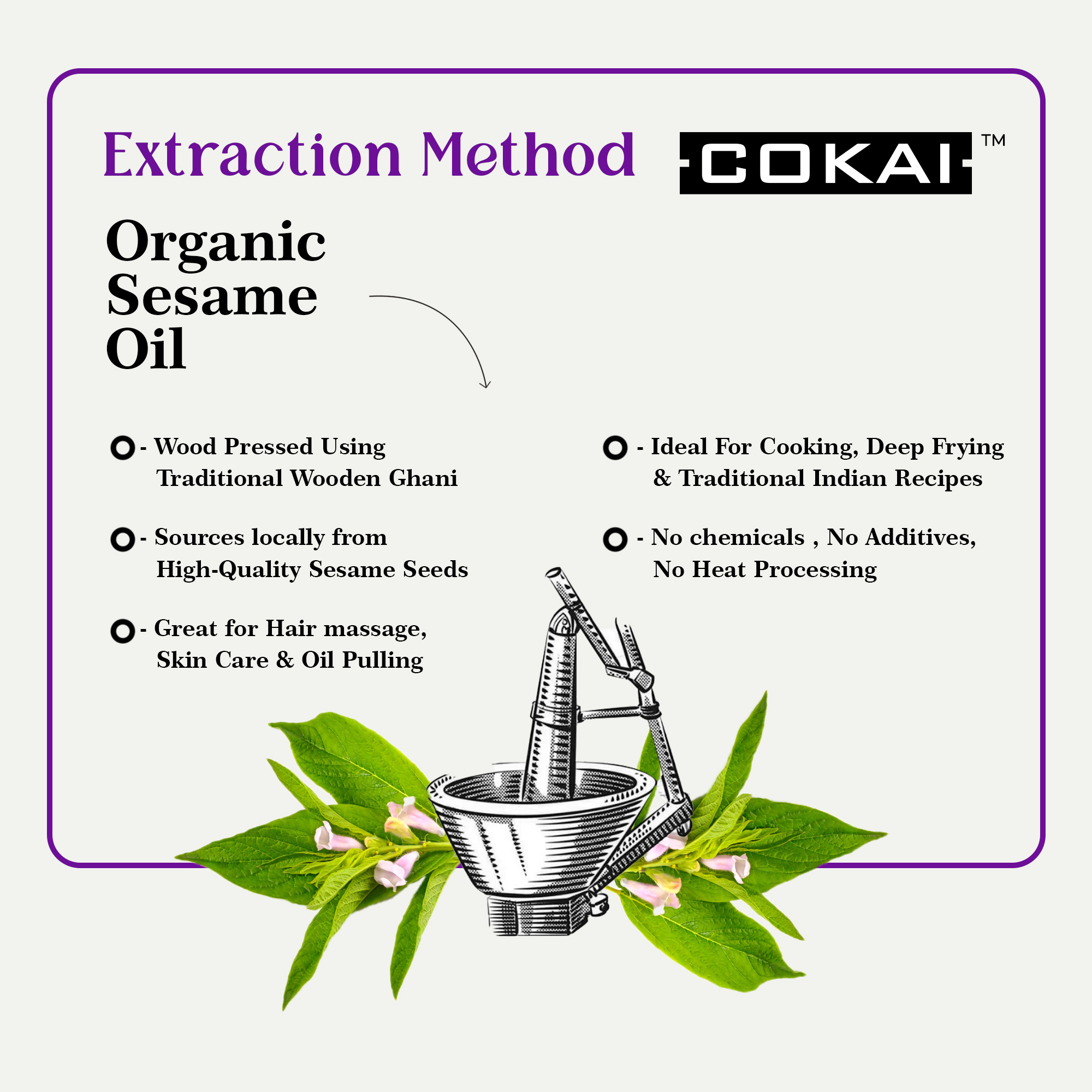 Extraction Method

COKAI™

Organic Sesame Oil

- Wood Pressed Using Traditional Wooden Ghani

- Sources locally from High-Quality Sesame Seeds

- Great for Hair massage, Skin Care & Oil Pulling

- Ideal For Cooking, Deep Frying & Traditional Indian Recipes

- No chemicals , No Additives, No Heat Processing