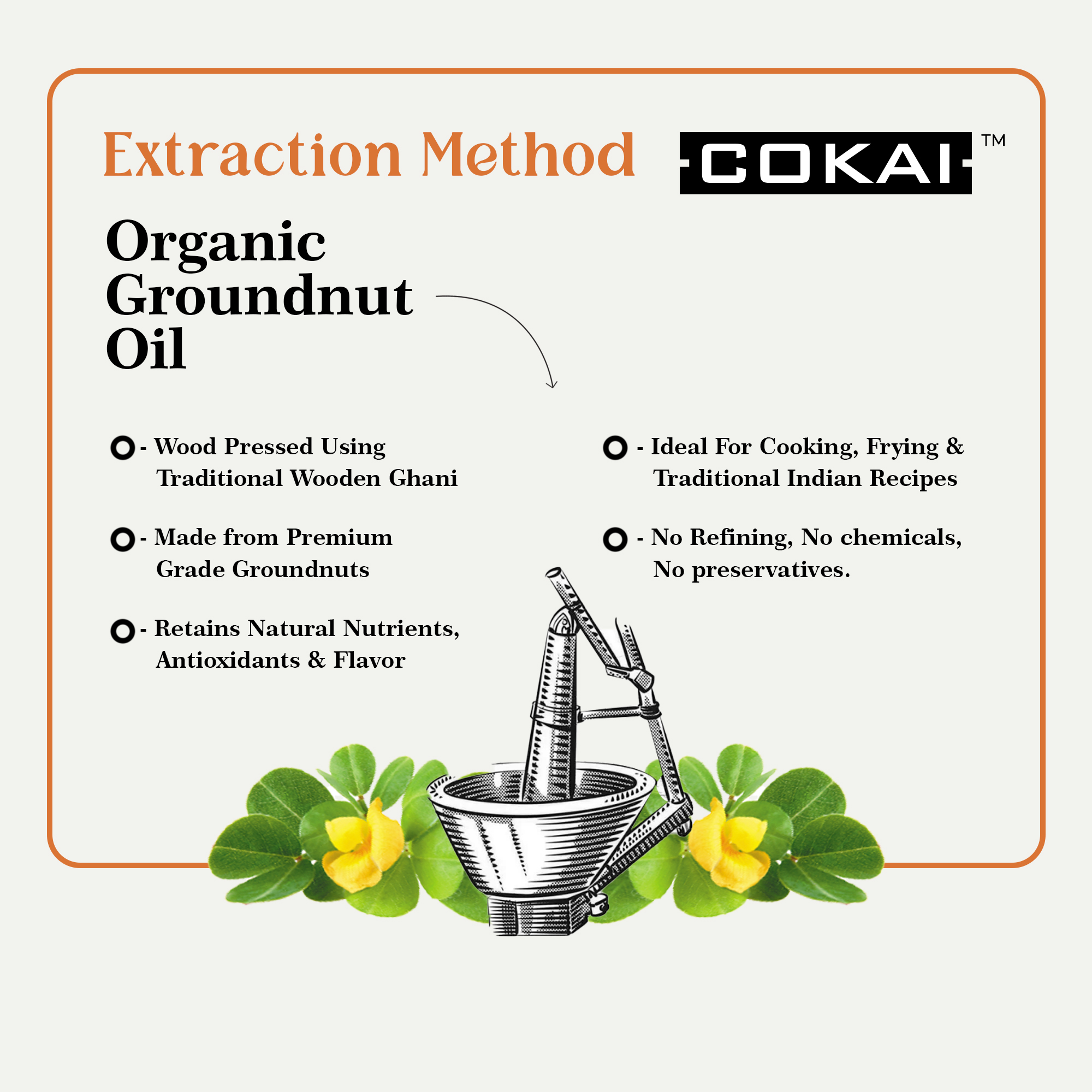 Extraction Method

COKAI™

Organic Groundnut Oil

- Wood Pressed Using Traditional Wooden Ghani

- Made from Premium Grade Groundnuts

- Retains Natural Nutrients, Antioxidants & Flavor

- Ideal For Cooking, Frying & Traditional Indian Recipes

- No Refining, No chemicals, No preservatives.